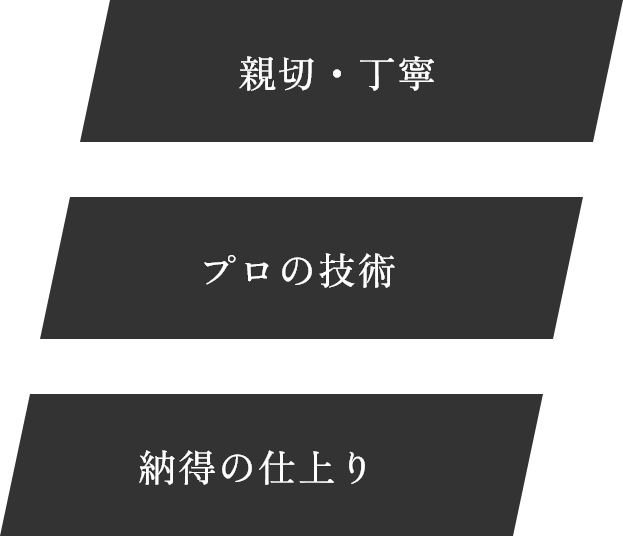 親切・丁寧

プロの技術

納得の仕上り